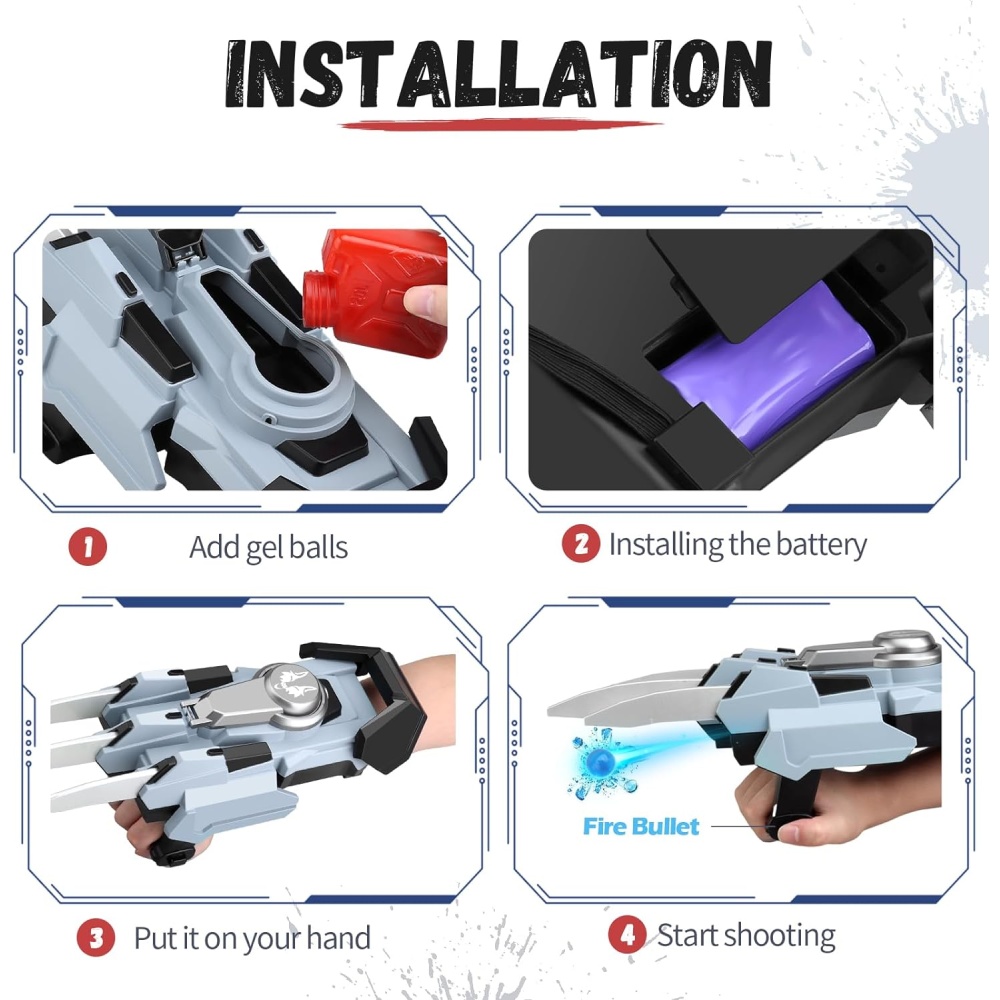 INSTALLATION

1 Add gel balls

2 Installing the battery

Fire Bullet

3 Put it on your hand

4 Start shooting